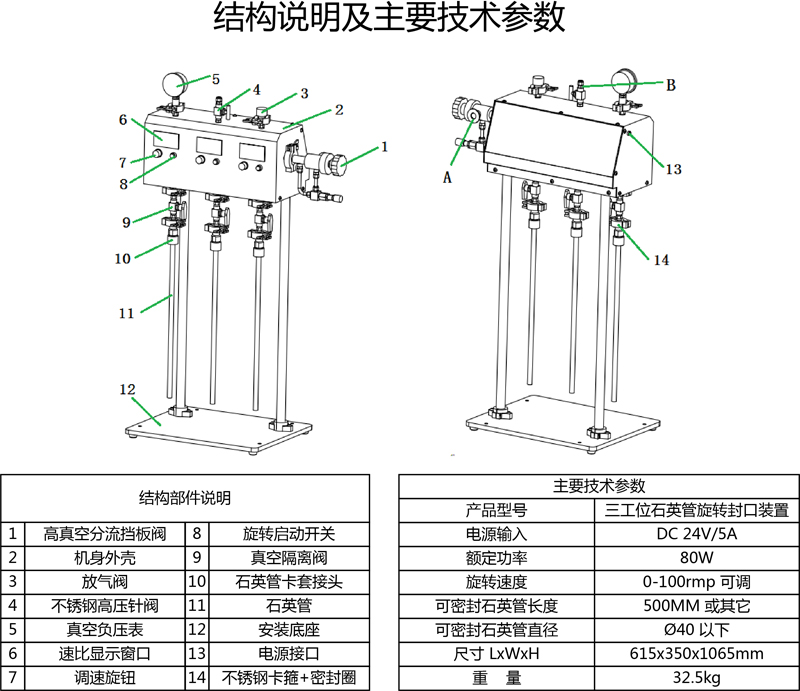 结构说明及主要技术参数

5
4
3
2
6
1
7
8
9
10
11
12

B
A
13
14

结构部件说明

| 1 | 高真空分流挡板阀 | 8 | 旋转启动开关 |
|---|---|---|---|
| 2 | 机身外壳 | 9 | 真空隔离阀 |
| 3 | 放气阀 | 10 | 石英管卡套接头 |
| 4 | 不锈钢高压针阀 | 11 | 石英管 |
| 5 | 真空负压表 | 12 | 安装底座 |
| 6 | 速比显示窗口 | 13 | 电源接口 |
| 7 | 调速旋钮 | 14 | 不锈钢卡箍+密封圈 |

主要技术参数

| 产品型号 | 三工位石英管旋转封口装置 |
|---|---|
| 电源输入 | DC 24V/5A |
| 额定功率 | 80W |
| 旋转速度 | 0-100rmp 可调 |
| 可密封石英管长度 | 500MM 或其它 |
| 可密封石英管直径 | Ø40 以下 |
| 尺寸 LxWxH | 615x350x1065mm |
| 重 量 | 32.5kg |