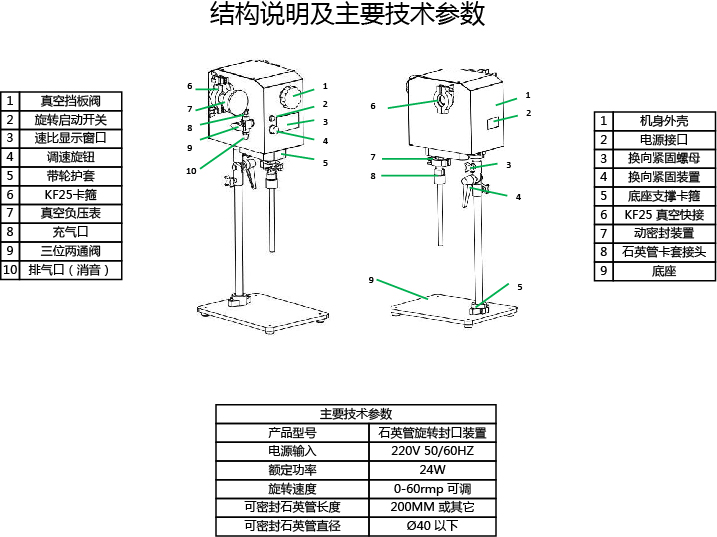 结构说明及主要技术参数

| 1 | 真空挡板阀 |
|---|---|
| 2 | 旋转启动开关 |
| 3 | 速比显示窗口 |
| 4 | 调速旋钮 |
| 5 | 带轮护套 |
| 6 | KF25卡箍 |
| 7 | 真空负压表 |
| 8 | 充气口 |
| 9 | 三位两通阀 |
| 10 | 排气口（消音） |

6
7
8
9
10
1
2
3
4
5

6
7
8
9
1
2
3
4
5

| 1 | 机身外壳 |
|---|---|
| 2 | 电源接口 |
| 3 | 换向紧固螺母 |
| 4 | 换向紧固装置 |
| 5 | 底座支撑卡箍 |
| 6 | KF25 真空快接 |
| 7 | 动密封装置 |
| 8 | 石英管卡套接头 |
| 9 | 底座 |

| 主要技术参数 | |
|---|---|
| 产品型号 | 石英管旋转封口装置 |
| 电源输入 | 220V 50/60HZ |
| 额定功率 | 24W |
| 旋转速度 | 0-60rmp 可调 |
| 可密封石英管长度 | 200MM 或其它 |
| 可密封石英管直径 | Ø40 以下 |