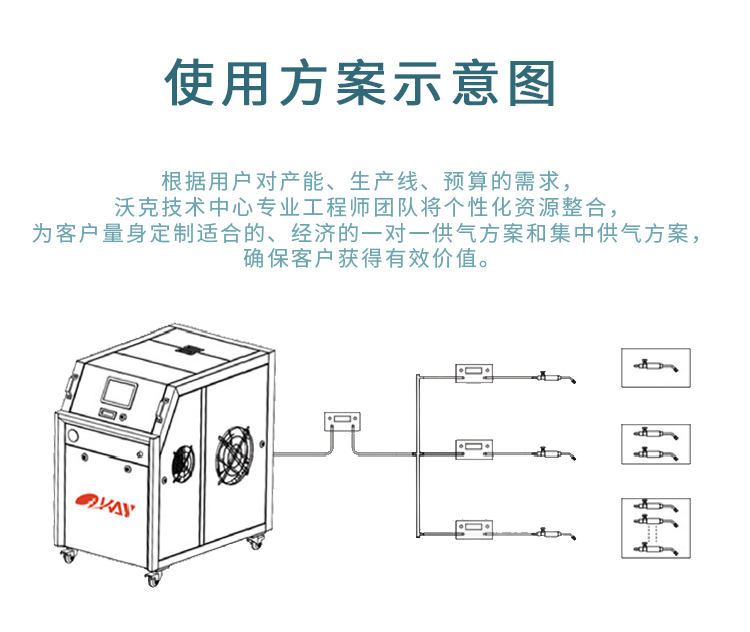 使用方案示意图

根据用户对产能、生产线、预算的需求，
沃克技术中心专业工程师团队将个性化资源整合，
为客户量身定制适合的、经济的一对一供气方案和集中供气方案，
确保客户获得有效价值。

OKAY