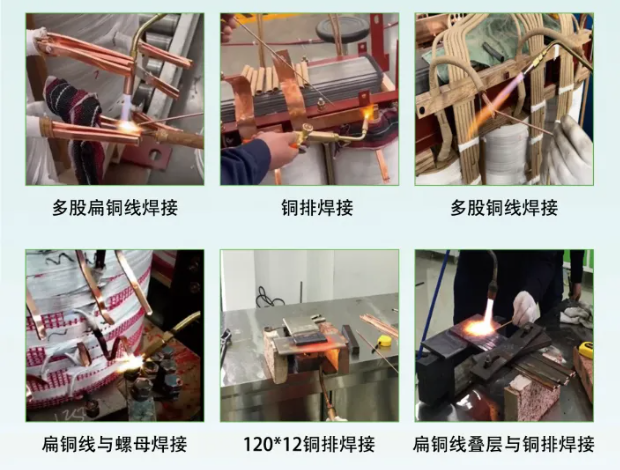 多股扁铜线焊接

铜排焊接

多股铜线焊接

扁铜线与螺母焊接

120*12铜排焊接

扁铜线叠层与铜排焊接